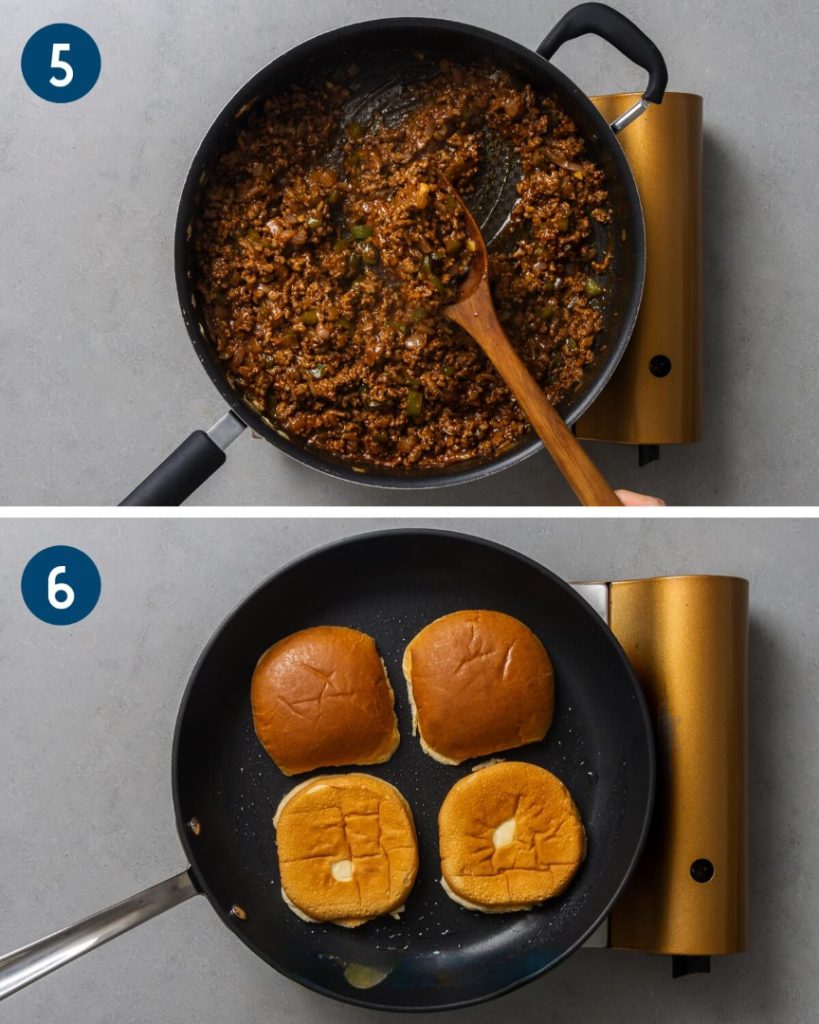 5

6